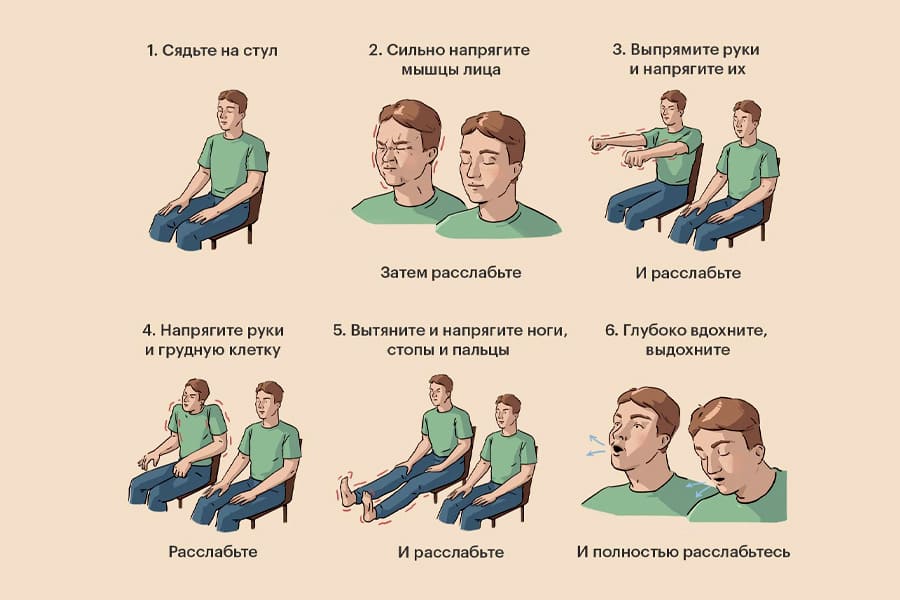 1. Сядьте на стул

2. Сильно напрягите мышцы лица

Затем расслабьте

3. Выпрямите руки и напрягите их

И расслабьте

4. Напрягите руки и грудную клетку

Расслабьте

5. Вытяните и напрягите ноги, стопы и пальцы

И расслабьте

6. Глубоко вдохните, выдохните

И полностью расслабьтесь